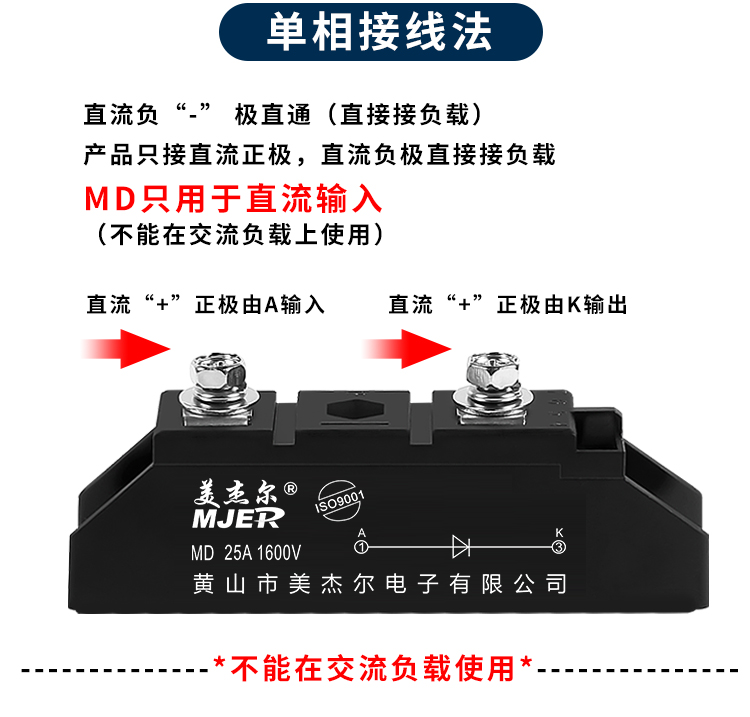 单相接线法

直流负“-” 极直通（直接接负载）
产品只接直流正极，直流负极直接接负载

MD只用于直流输入
（不能在交流负载上使用）

直流“+”正极由A输入

直流“+”正极由K输出

美杰尔®
MJER

ISO9001

MD 25A 1600V

A
①

K
③

黄山市美杰尔电子有限公司

-------------*不能在交流负载使用*-------------